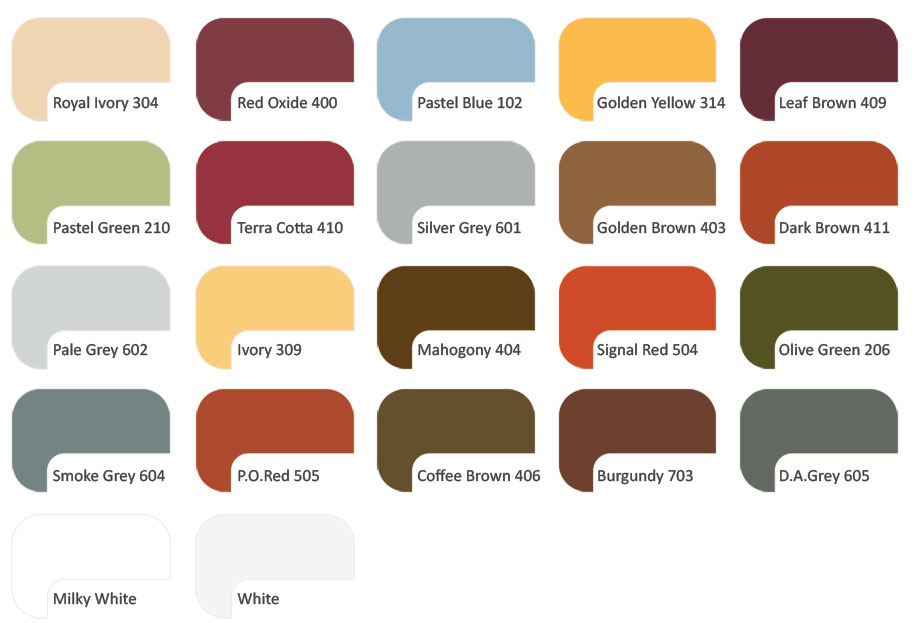 Royal Ivory 304
Red Oxide 400
Pastel Blue 102
Golden Yellow 314
Leaf Brown 409

Pastel Green 210
Terra Cotta 410
Silver Grey 601
Golden Brown 403
Dark Brown 411

Pale Grey 602
Ivory 309
Mahogony 404
Signal Red 504
Olive Green 206

Smoke Grey 604
P.O.Red 505
Coffee Brown 406
Burgundy 703
D.A.Grey 605

Milky White
White